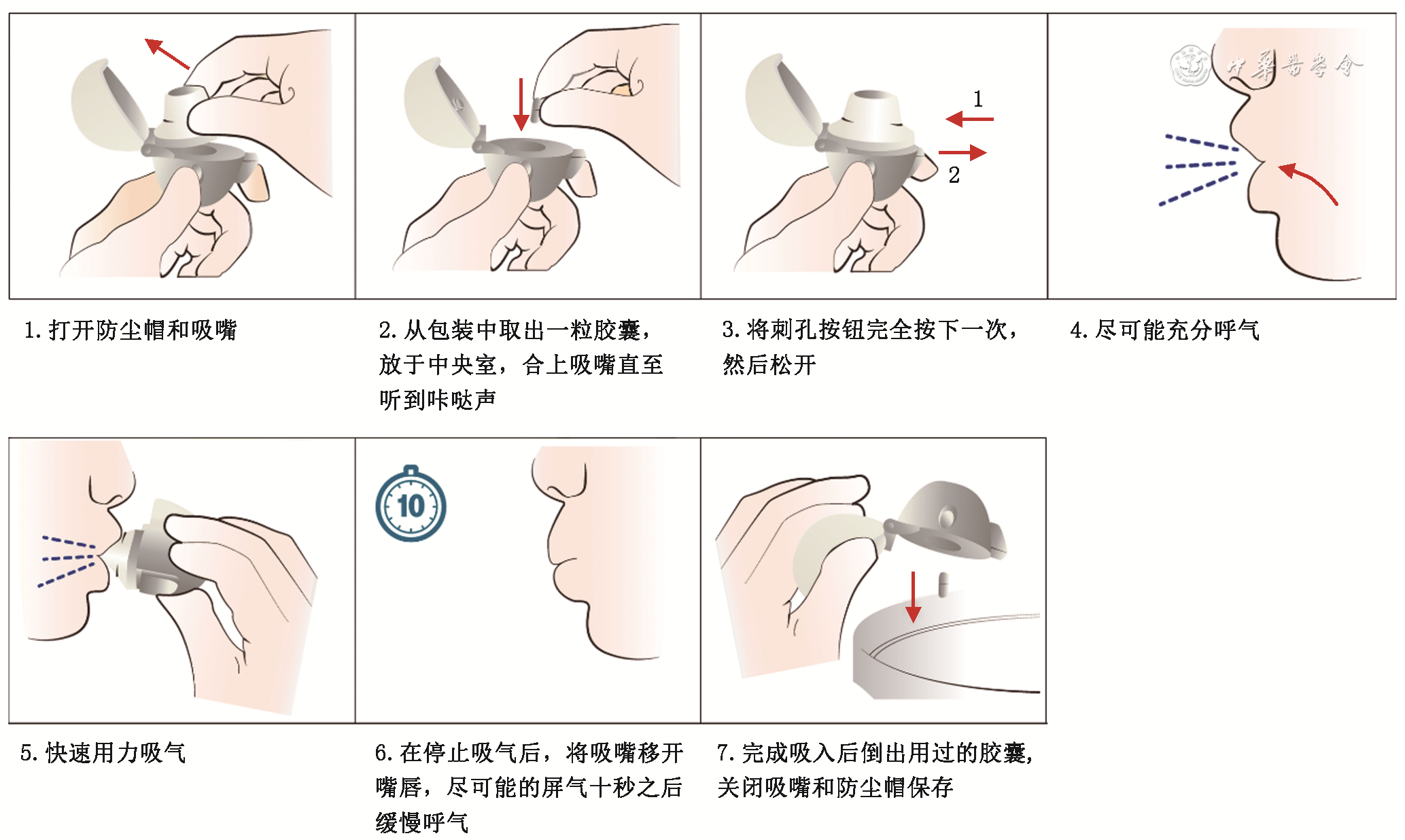 1
2
中華醫學會

1. 打开防尘帽和吸嘴

2. 从包装中取出一粒胶囊，放于中央室，合上吸嘴直至听到咔哒声

3. 将刺孔按钮完全按下一次，然后松开

4. 尽可能充分呼气

10

5. 快速用力吸气

6. 在停止吸气后，将吸嘴移开嘴唇，尽可能的屏气十秒之后缓慢呼气

7. 完成吸入后倒出用过的胶囊，关闭吸嘴和防尘帽保存